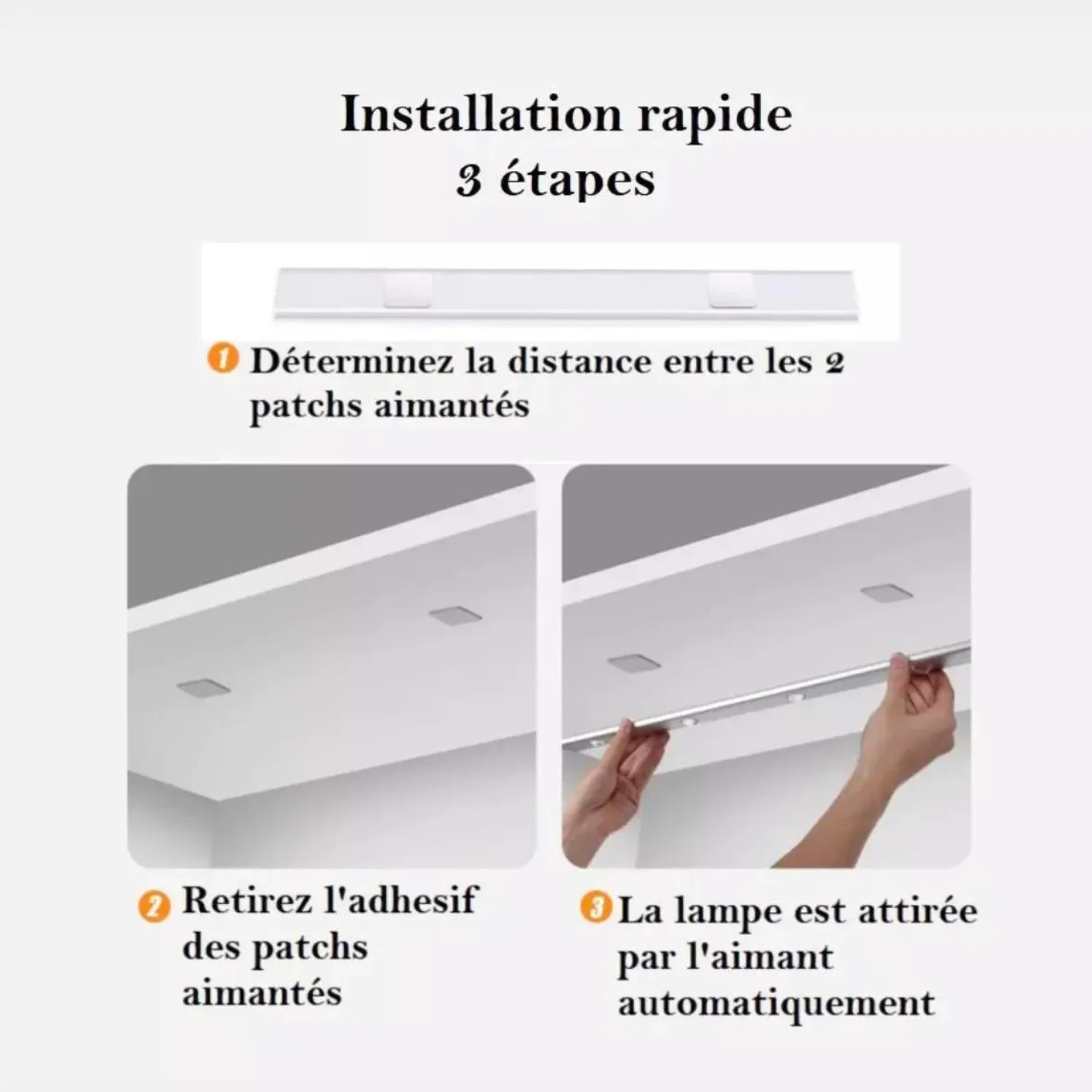 Installation rapide
3 étapes

1 Déterminez la distance entre les 2 patchs aimantés

2 Retirez l'adhesif des patchs aimantés

3 La lampe est attirée par l'aimant automatiquement