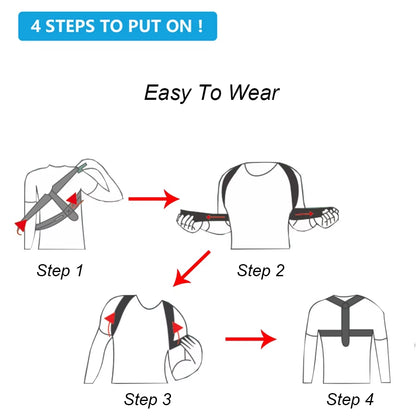 4 STEPS TO PUT ON !

Easy To Wear

Step 1

Step 2

Step 3

Step 4